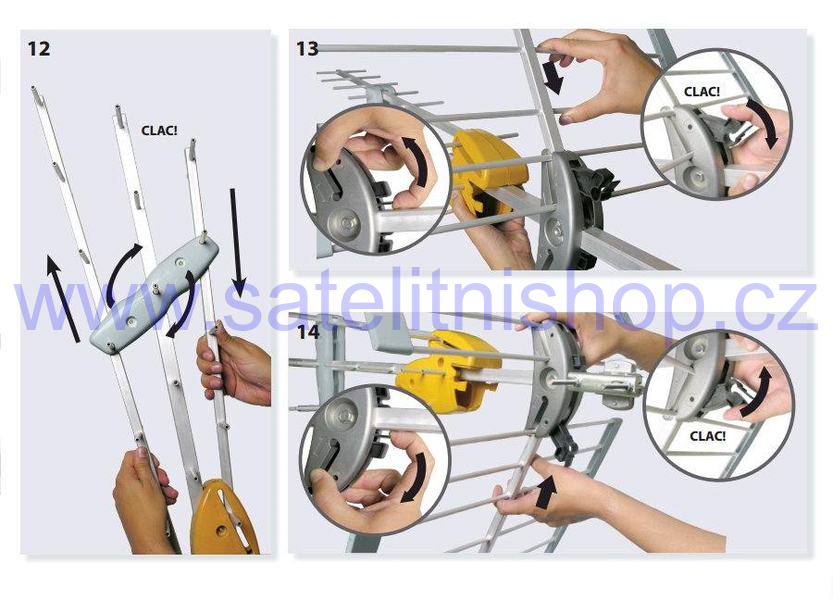 12

CLAC!

13

CLAC!

www.satelitnishop.cz

14

CLAC!